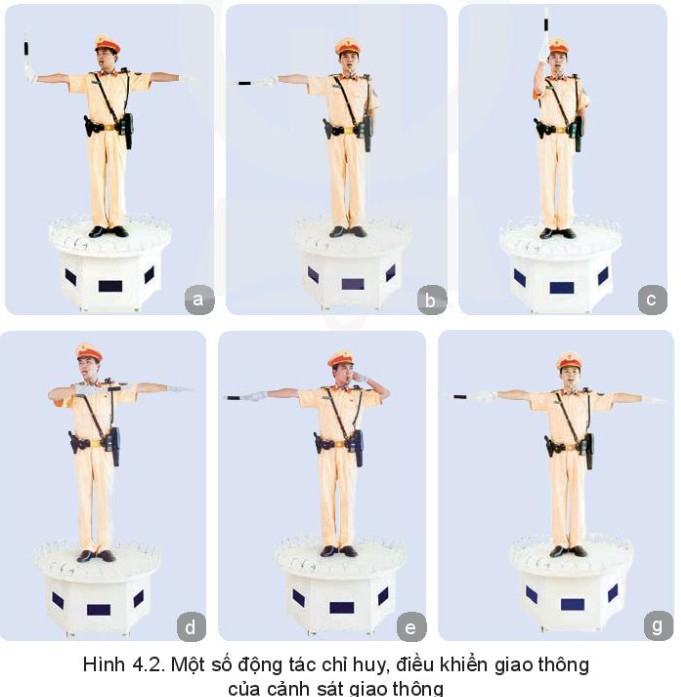 a

b

c

d

e

g

Hình 4.2. Một số động tác chỉ huy, điều khiển giao thông của cảnh sát giao thông